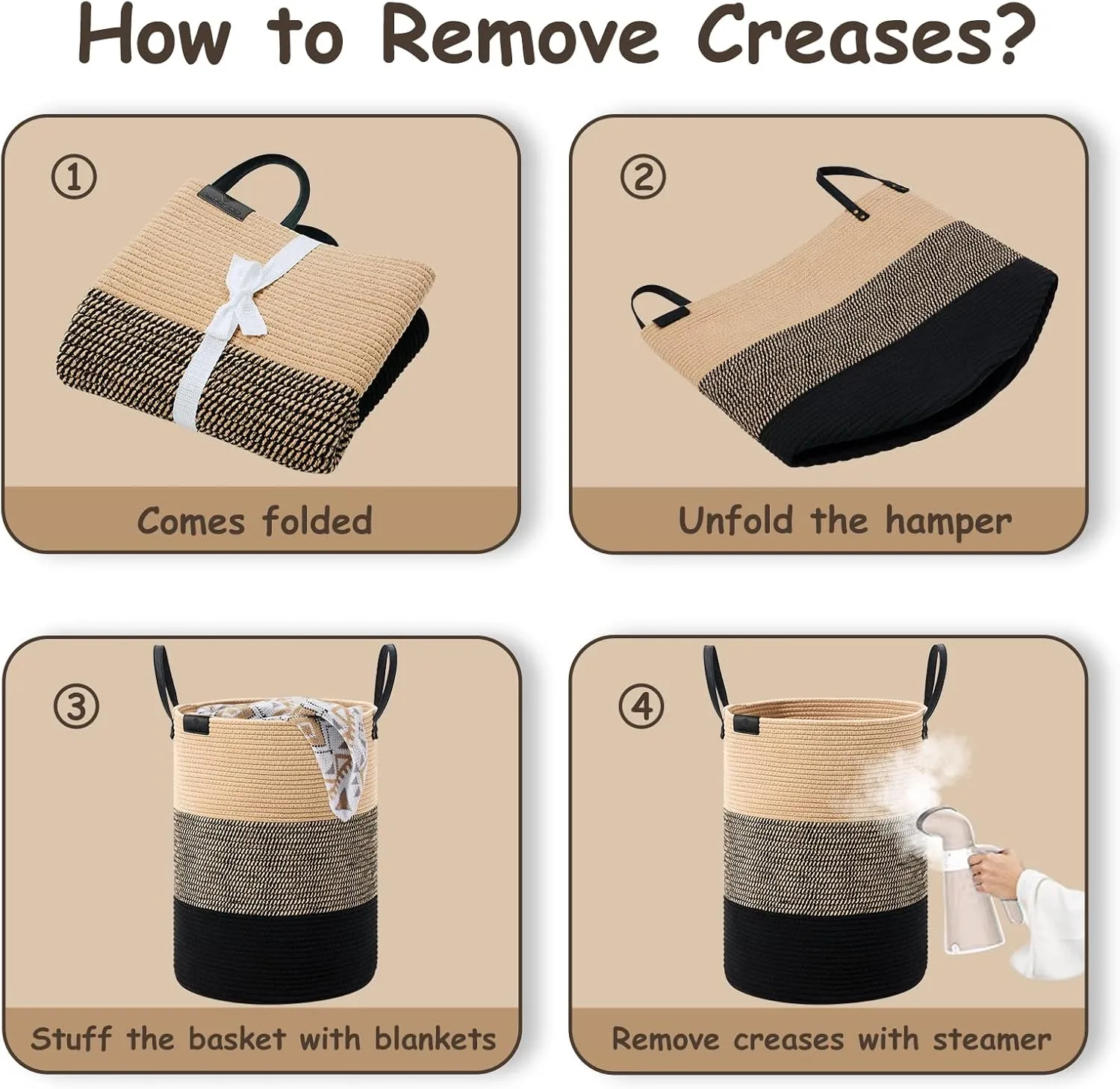 How to Remove Creases?

①

Comes folded

②

Unfold the hamper

③

Stuff the basket with blankets

④

Remove creases with steamer